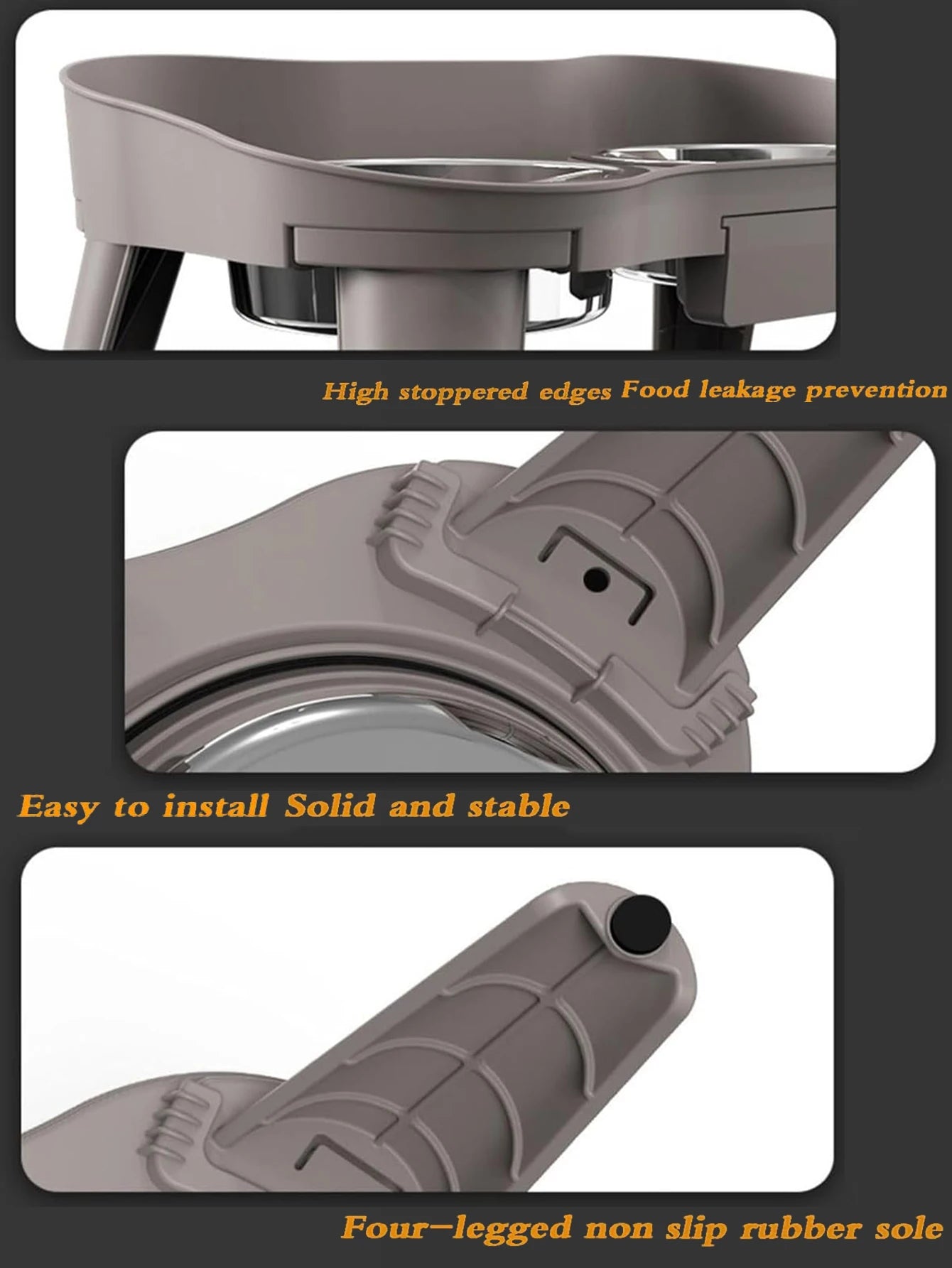 High stoppered edges Food leakage prevention

Easy to install Solid and stable

Four-legged non slip rubber sole